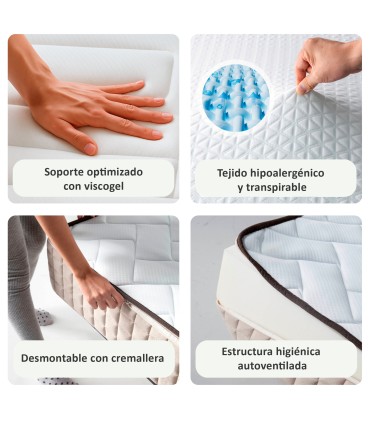 Soporte optimizado con viscogel

Tejido hipoalergénico y transpirable

Desmontable con cremallera

Estructura higiénica autoventilada